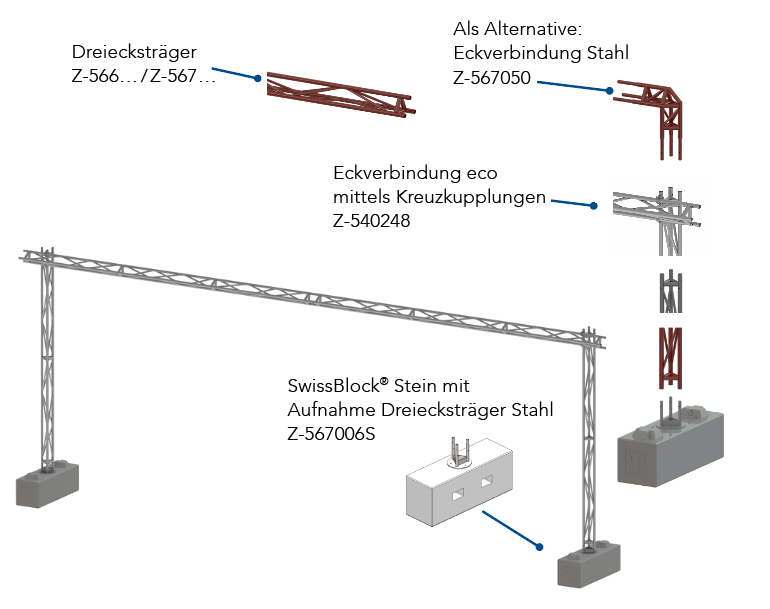 Dreiecksträger
Z-566… / Z-567…

Als Alternative:
Eckverbindung Stahl
Z-567050

Eckverbindung eco
mittels Kreuzkupplungen
Z-540248

SwissBlock® Stein mit
Aufnahme Dreiecksträger Stahl
Z-567006S